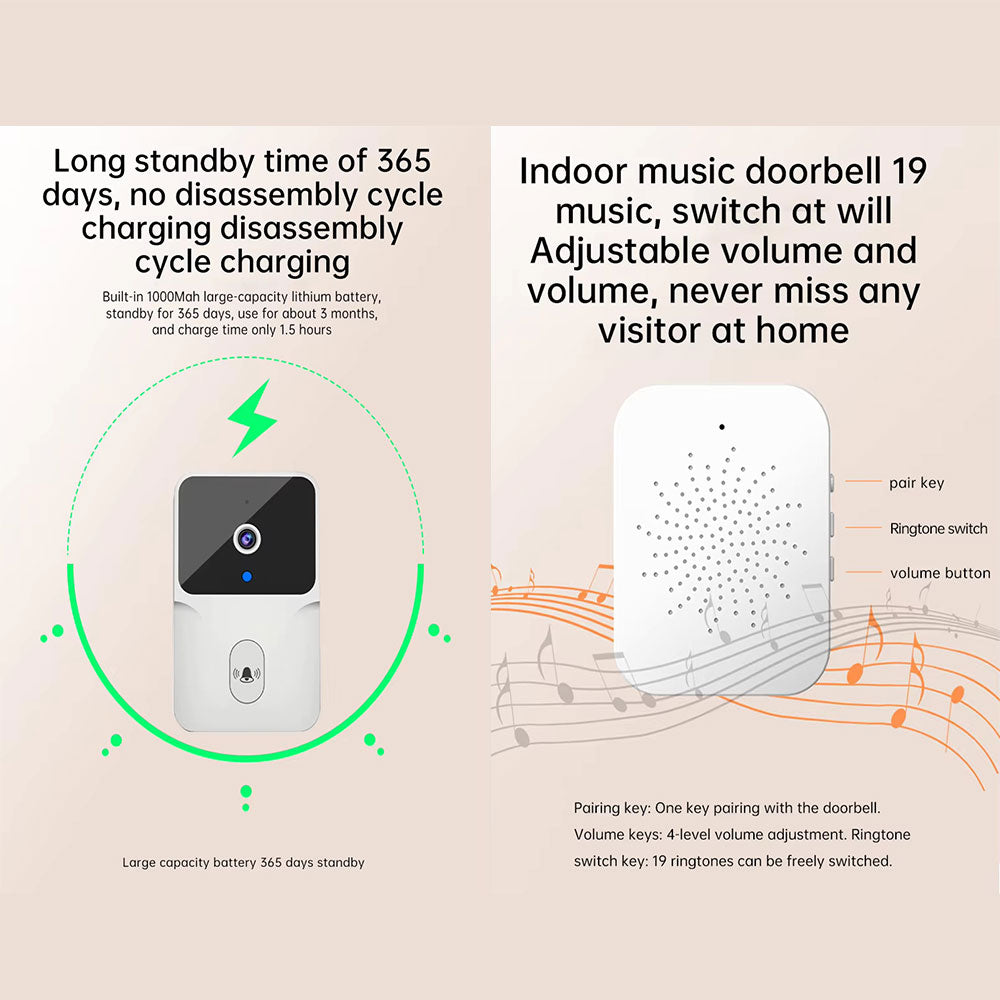 Long standby time of 365 days, no disassembly cycle charging disassembly cycle charging

Built-in 1000Mah large-capacity lithium battery, standby for 365 days, use for about 3 months, and charge time only 1.5 hours

Large capacity battery 365 days standby

Indoor music doorbell 19 music, switch at will Adjustable volume and volume, never miss any visitor at home

pair key

Ringtone switch

volume button

Pairing key: One key pairing with the doorbell.
Volume keys: 4-level volume adjustment. Ringtone switch key: 19 ringtones can be freely switched.