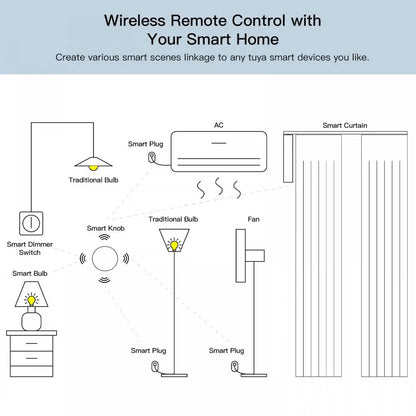 Wireless Remote Control with Your Smart Home

Create various smart scenes linkage to any tuya smart devices you like.

AC

Smart Curtain

Smart Plug

Traditional Bulb

Smart Knob

Traditional Bulb

Fan

Smart Dimmer Switch

Smart Bulb

Smart Plug

Smart Plug