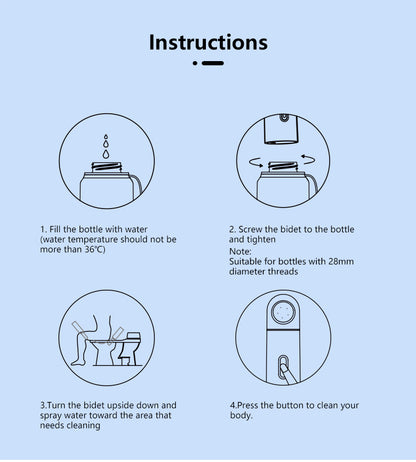 Instructions

1. Fill the bottle with water (water temperature should not be more than 36℃)

2. Screw the bidet to the bottle and tighten
Note:
Suitable for bottles with 28mm diameter threads

3.Turn the bidet upside down and spray water toward the area that needs cleaning

4.Press the button to clean your body.