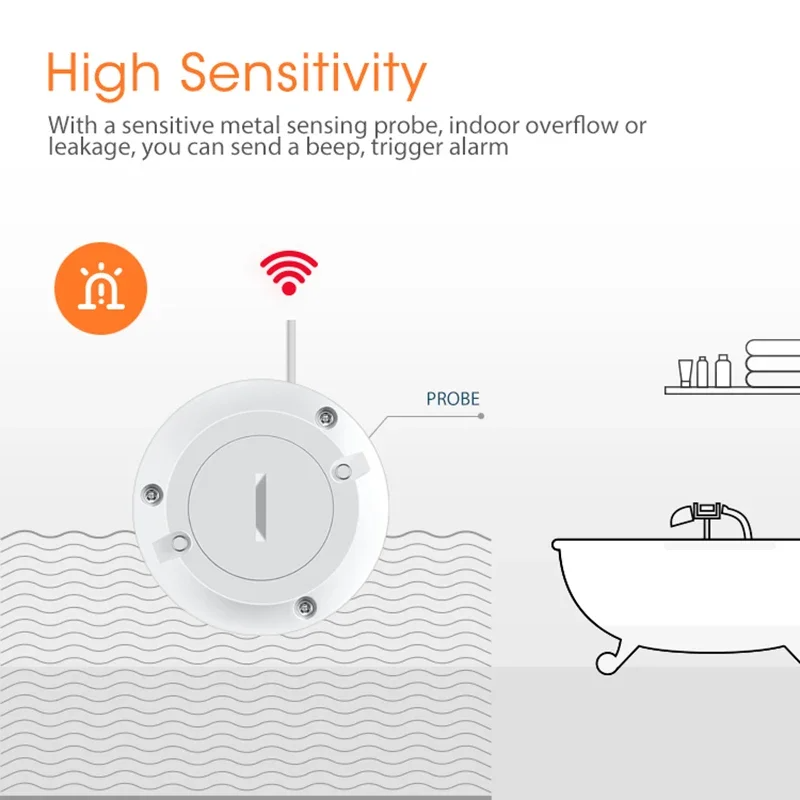 High Sensitivity

With a sensitive metal sensing probe, indoor overflow or leakage, you can send a beep, trigger alarm

PROBE