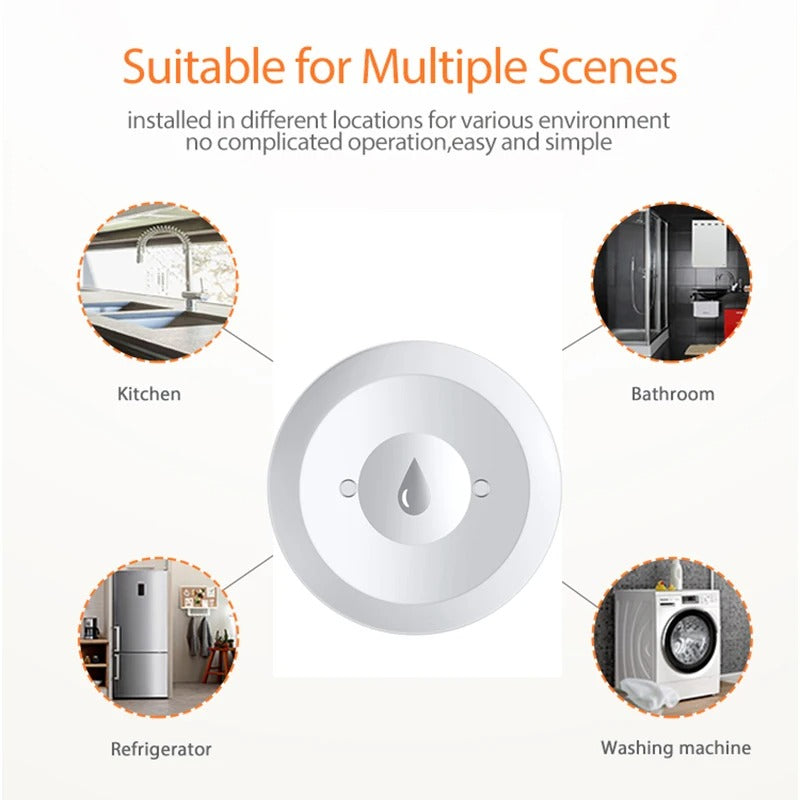 Suitable for Multiple Scenes

installed in different locations for various environment
no complicated operation,easy and simple

Kitchen

Bathroom

Refrigerator

Washing machine